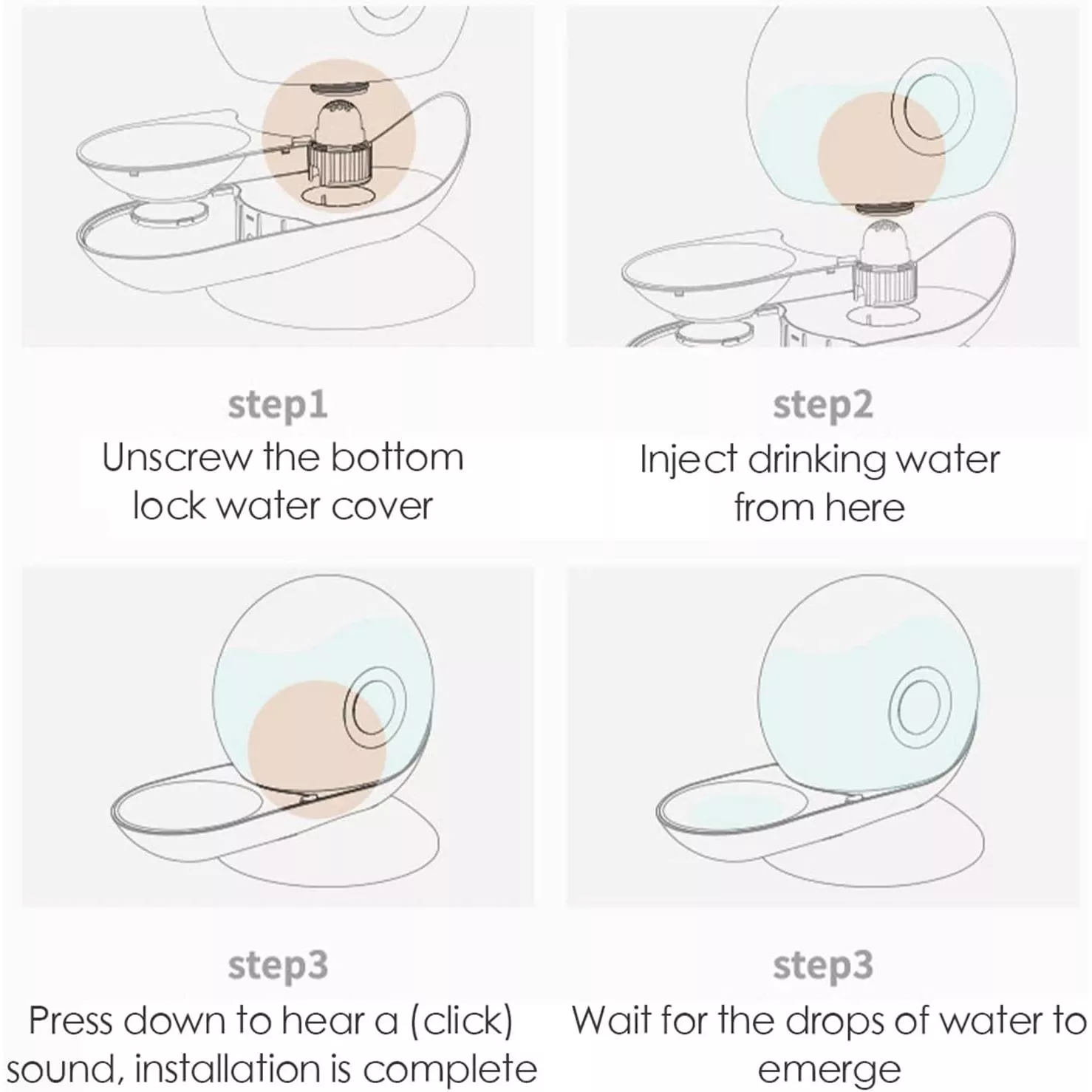 step1
Unscrew the bottom lock water cover

step2
Inject drinking water from here

step3
Press down to hear a (click) sound, installation is complete

step3
Wait for the drops of water to emerge