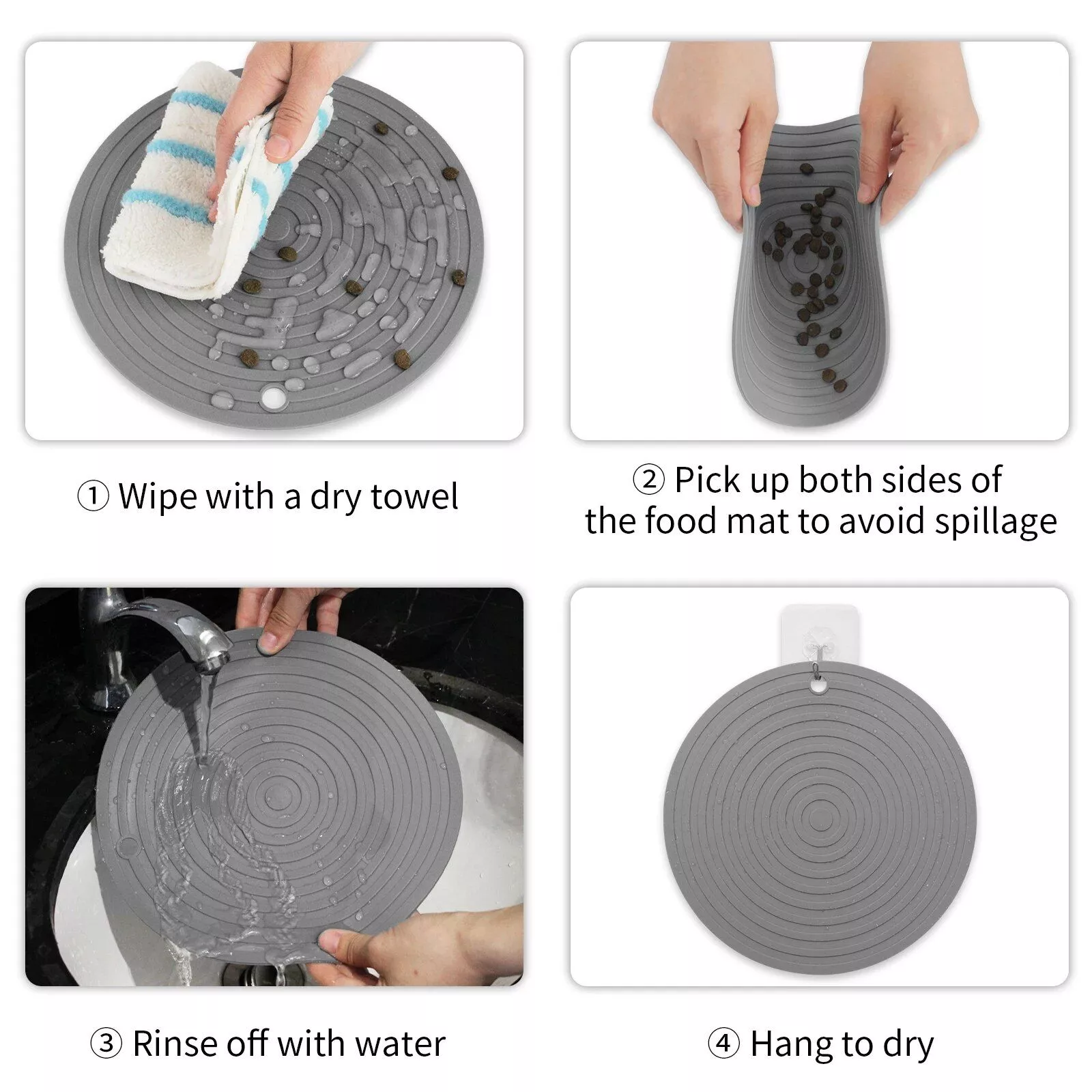 ① Wipe with a dry towel

② Pick up both sides of the food mat to avoid spillage

③ Rinse off with water

④ Hang to dry