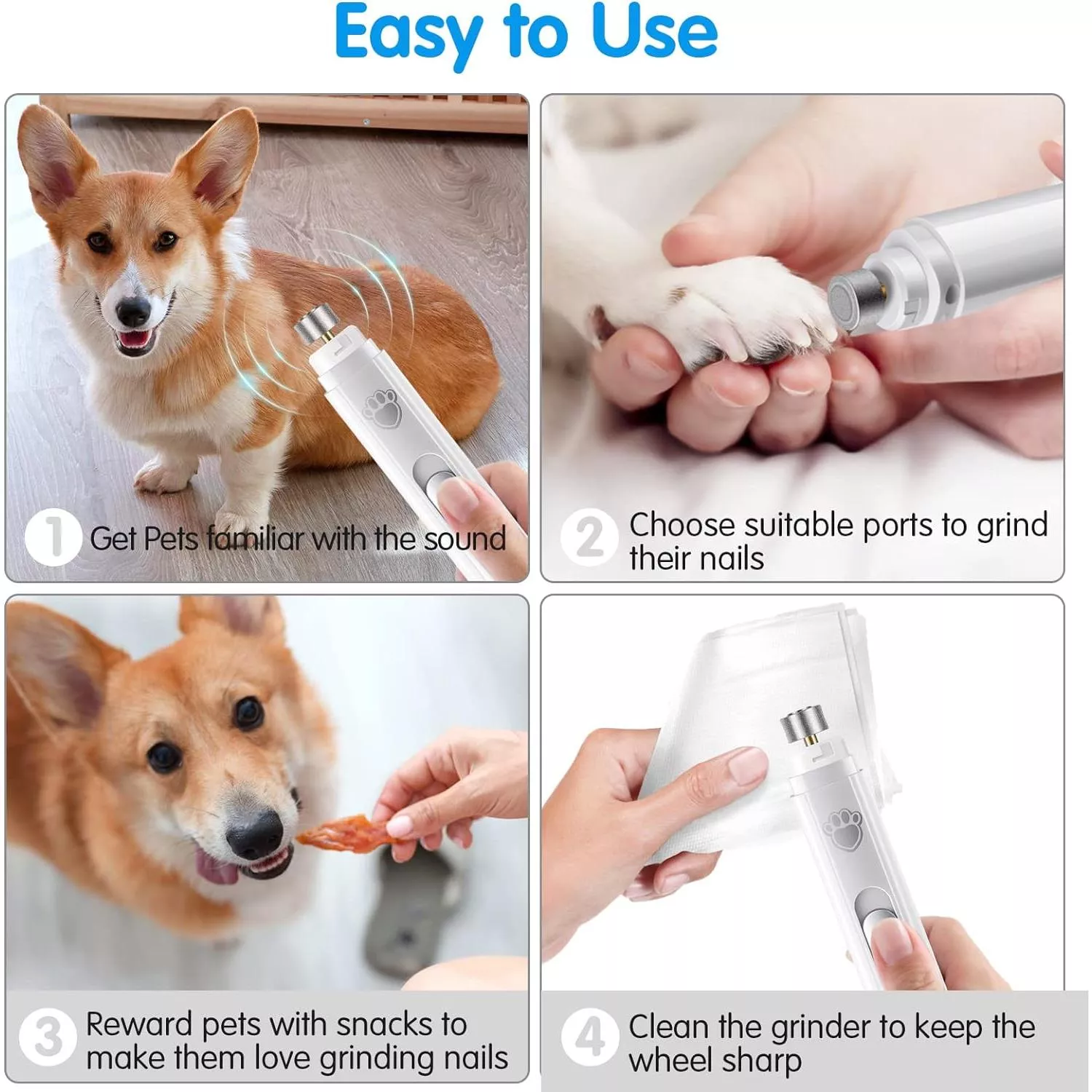 Easy to Use

1 Get Pets familiar with the sound

2 Choose suitable ports to grind their nails

3 Reward pets with snacks to make them love grinding nails

4 Clean the grinder to keep the wheel sharp