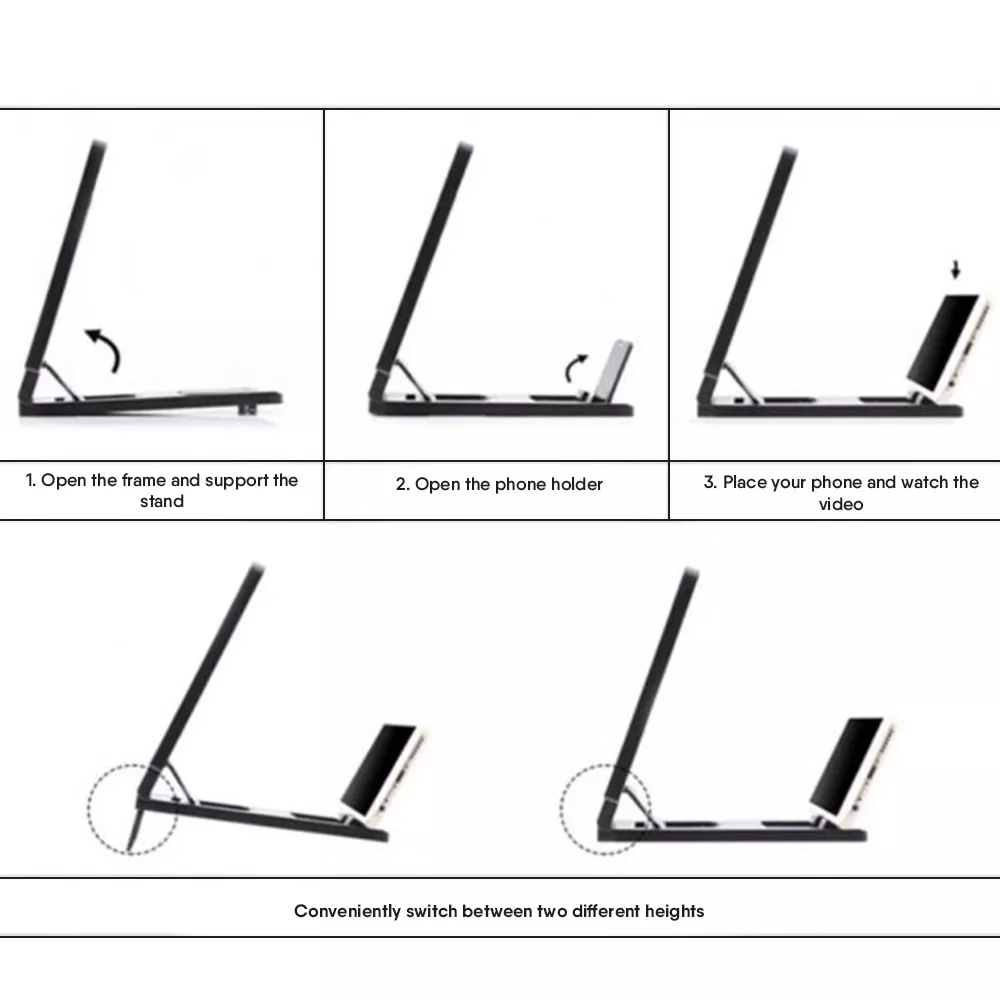 1. Open the frame and support the stand

2. Open the phone holder

3. Place your phone and watch the video

Conveniently switch between two different heights